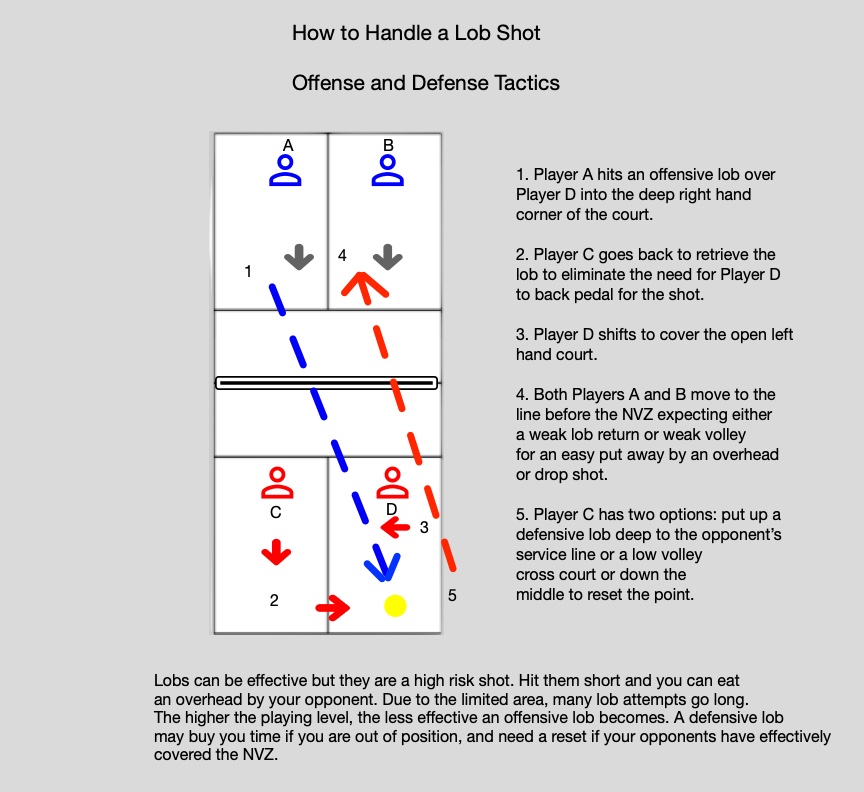 How to Handle a Lob Shot

Offense and Defense Tactics

A

B

1

4

C

D

3

2

5

1. Player A hits an offensive lob over Player D into the deep right hand corner of the court.

2. Player C goes back to retrieve the lob to eliminate the need for Player D to back pedal for the shot.

3. Player D shifts to cover the open left hand court.

4. Both Players A and B move to the line before the NVZ expecting either a weak lob return or weak volley for an easy put away by an overhead or drop shot.

5. Player C has two options: put up a defensive lob deep to the opponent's service line or a low volley cross court or down the middle to reset the point.

Lobs can be effective but they are a high risk shot. Hit them short and you can eat an overhead by your opponent. Due to the limited area, many lob attempts go long. The higher the playing level, the less effective an offensive lob becomes. A defensive lob may buy you time if you are out of position, and need a reset if your opponents have effectively covered the NVZ.